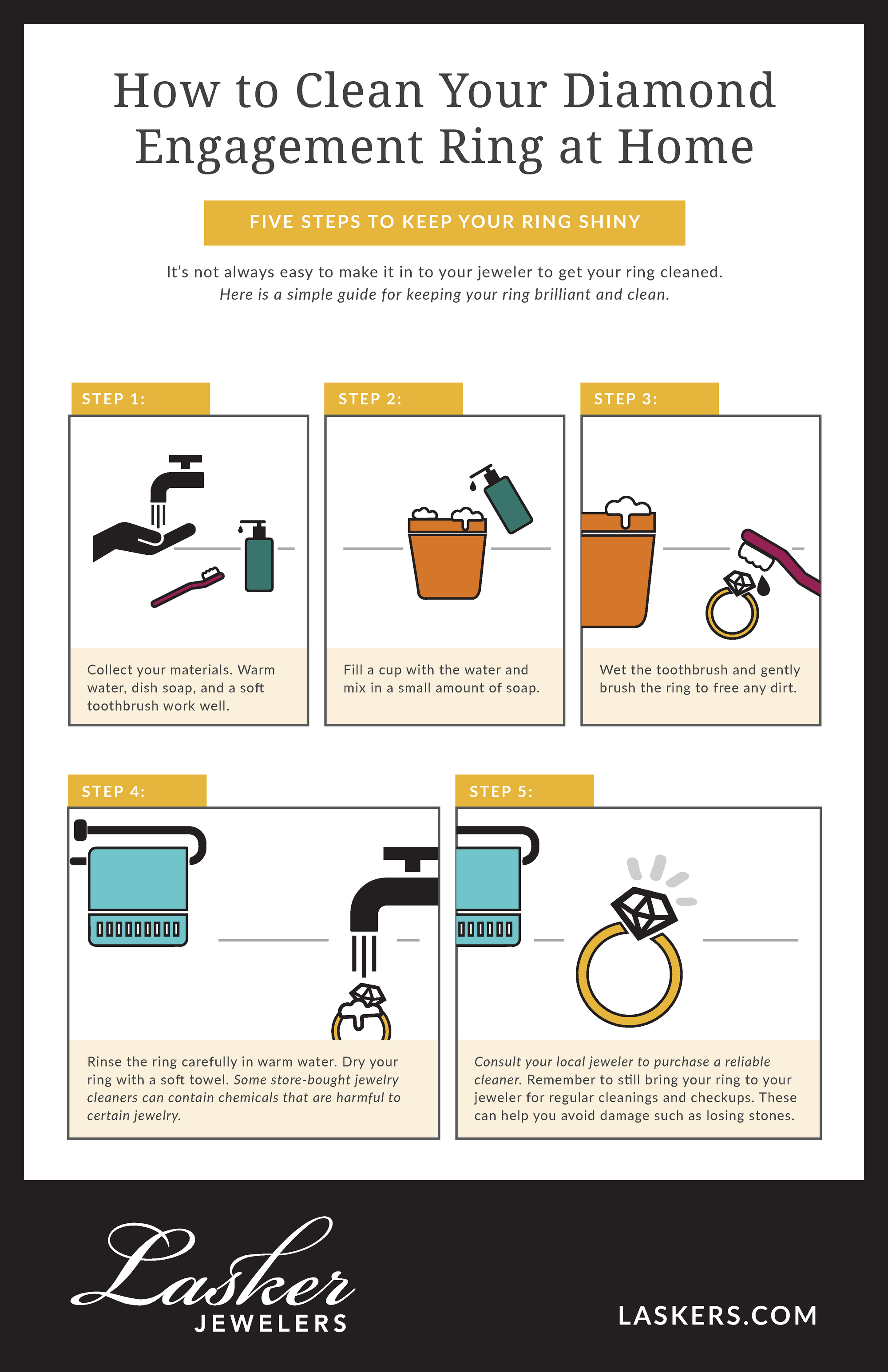 How to Clean Your Diamond Engagement Ring at Home

FIVE STEPS TO KEEP YOUR RING SHINY

It's not always easy to make it in to your jeweler to get your ring cleaned.
Here is a simple guide for keeping your ring brilliant and clean.

STEP 1:

Collect your materials. Warm water, dish soap, and a soft toothbrush work well.

STEP 2:

Fill a cup with the water and mix in a small amount of soap.

STEP 3:

Wet the toothbrush and gently brush the ring to free any dirt.

STEP 4:

Rinse the ring carefully in warm water. Dry your ring with a soft towel. Some store-bought jewelry cleaners can contain chemicals that are harmful to certain jewelry.

STEP 5:

Consult your local jeweler to purchase a reliable cleaner. Remember to still bring your ring to your jeweler for regular cleanings and checkups. These can help you avoid damage such as losing stones.

Lasker
JEWELERS

LASKERS.COM