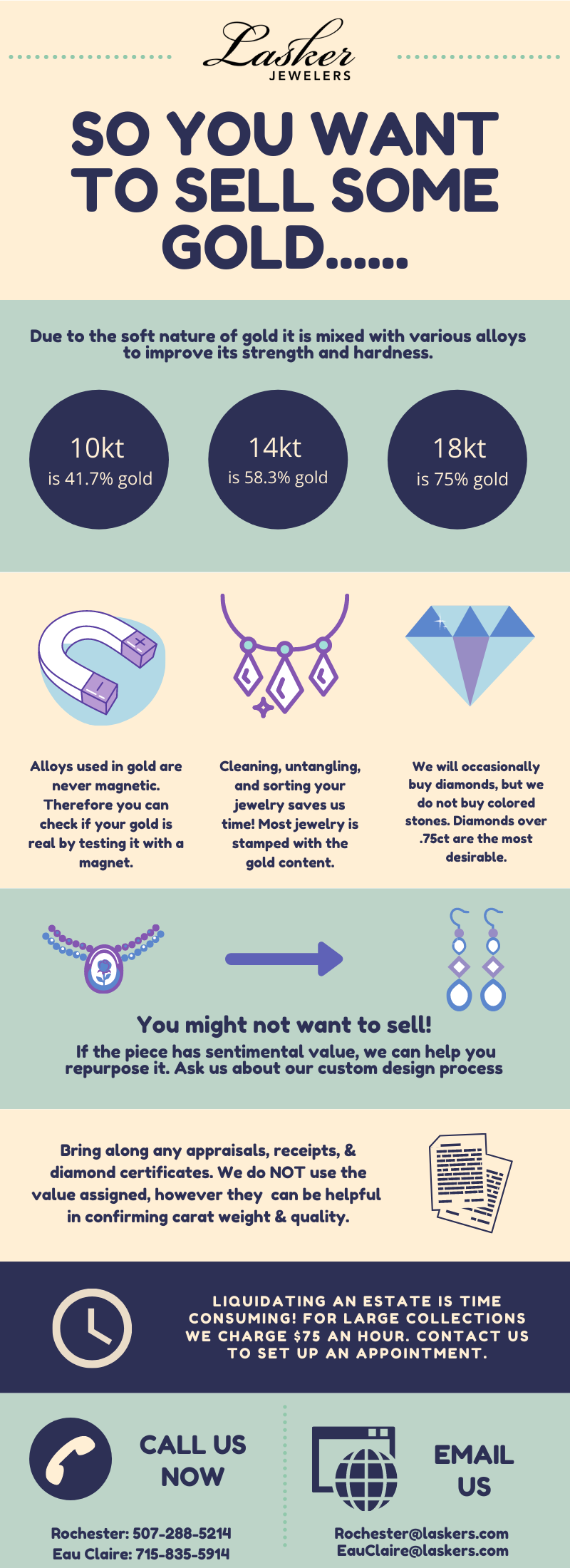 Lasker
JEWELERS

SO YOU WANT TO SELL SOME GOLD......

Due to the soft nature of gold it is mixed with various alloys to improve its strength and hardness.

10kt
is 41.7% gold

14kt
is 58.3% gold

18kt
is 75% gold

Alloys used in gold are never magnetic. Therefore you can check if your gold is real by testing it with a magnet.

Cleaning, untangling, and sorting your jewelry saves us time! Most jewelry is stamped with the gold content.

We will occasionally buy diamonds, but we do not buy colored stones. Diamonds over .75ct are the most desirable.

You might not want to sell!
If the piece has sentimental value, we can help you repurpose it. Ask us about our custom design process

Bring along any appraisals, receipts, & diamond certificates. We do NOT use the value assigned, however they can be helpful in confirming carat weight & quality.

LIQUIDATING AN ESTATE IS TIME CONSUMING! FOR LARGE COLLECTIONS WE CHARGE $75 AN HOUR. CONTACT US TO SET UP AN APPOINTMENT.

CALL US NOW

Rochester: 507-288-5214
Eau Claire: 715-835-5914

EMAIL US

Rochester@laskers.com
EauClaire@laskers.com